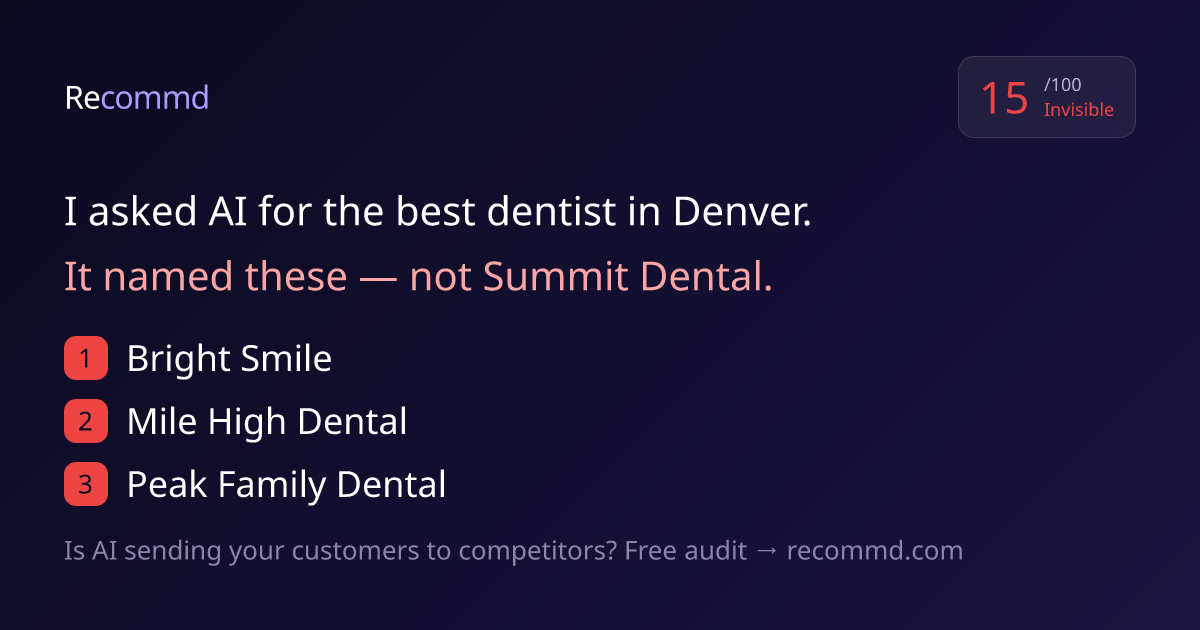 Recommd

15 /100
Invisible

I asked AI for the best dentist in Denver.

It named these — not Summit Dental.

1 Bright Smile
2 Mile High Dental
3 Peak Family Dental

Is AI sending your customers to competitors? Free audit → recommd.com