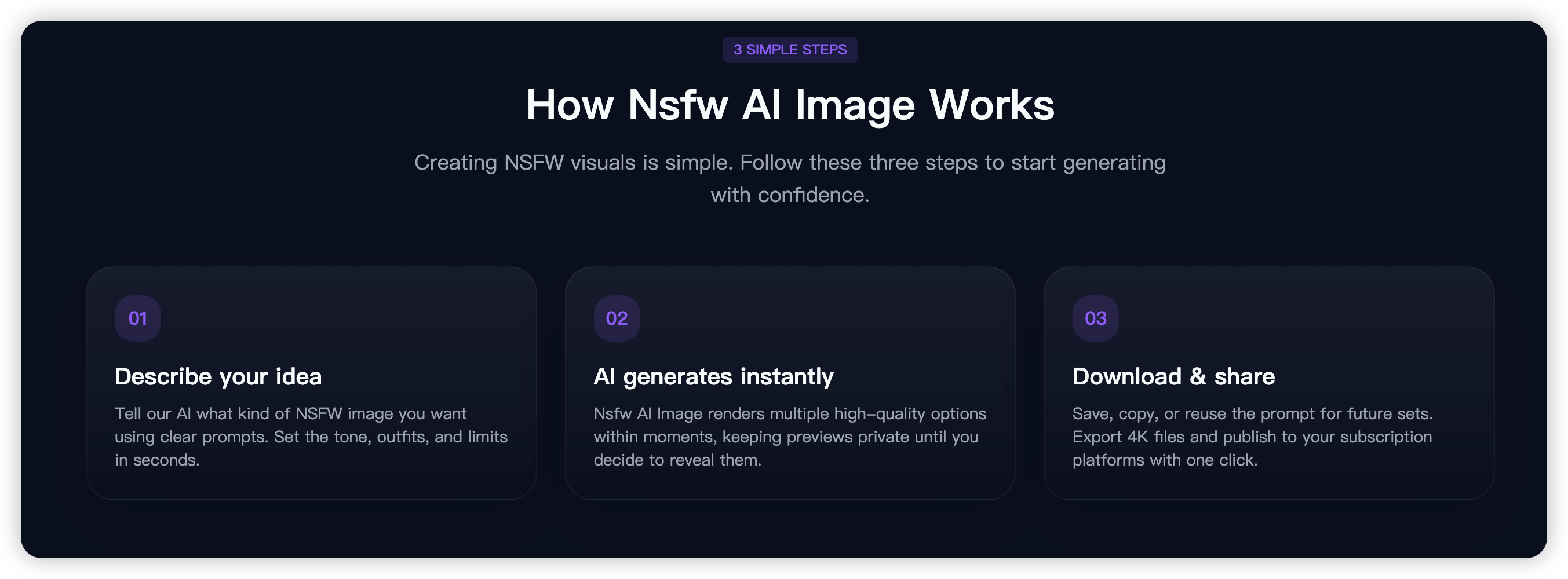 3 SIMPLE STEPS

How Nsfw AI Image Works

Creating NSFW visuals is simple. Follow these three steps to start generating with confidence.

01

Describe your idea

Tell our AI what kind of NSFW image you want using clear prompts. Set the tone, outfits, and limits in seconds.

02

AI generates instantly

Nsfw AI Image renders multiple high-quality options within moments, keeping previews private until you decide to reveal them.

03

Download & share

Save, copy, or reuse the prompt for future sets. Export 4K files and publish to your subscription platforms with one click.