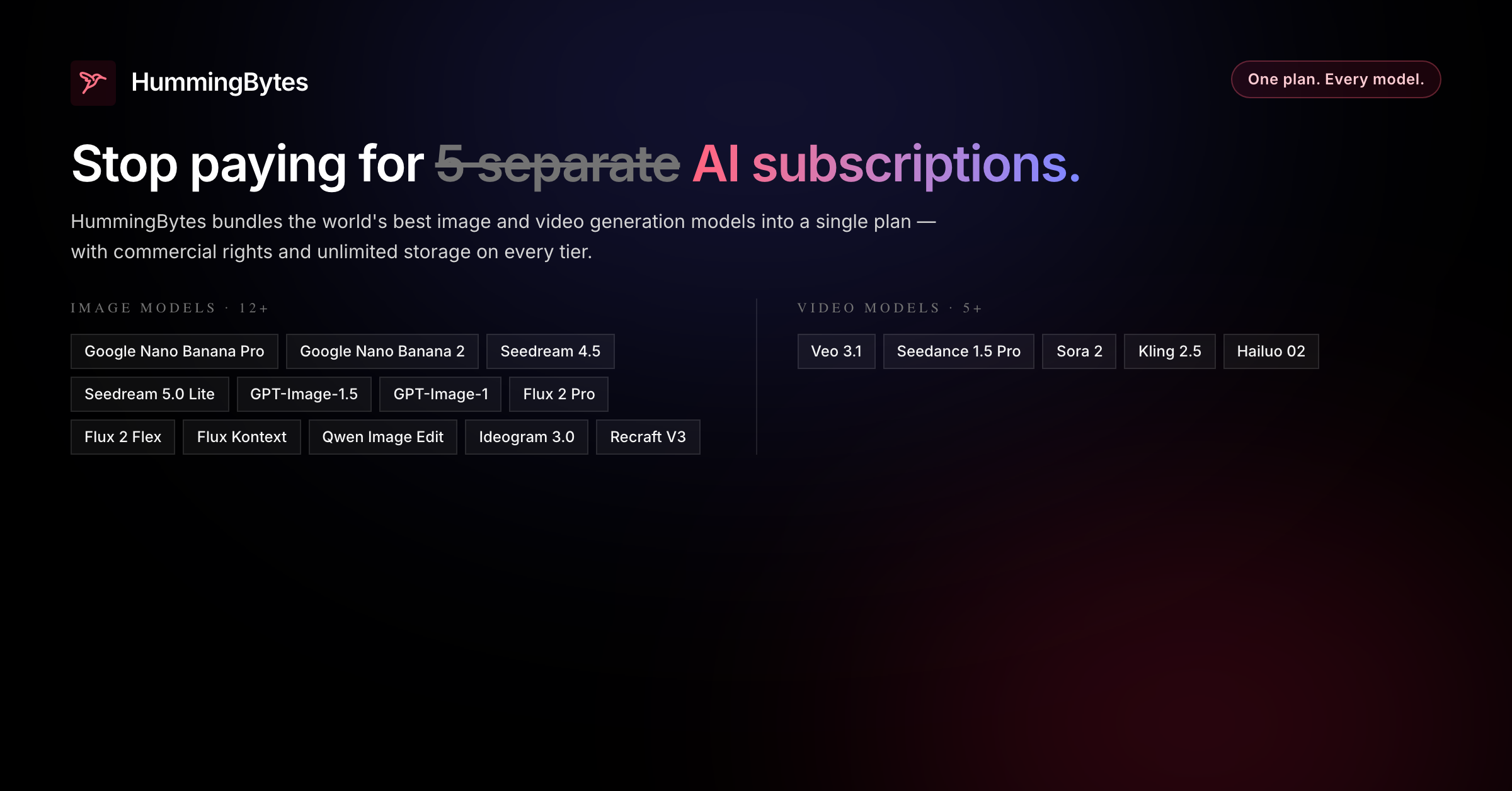 HummingBytes

One plan. Every model.

Stop paying for 5 separate AI subscriptions.

HummingBytes bundles the world's best image and video generation models into a single plan — with commercial rights and unlimited storage on every tier.

IMAGE MODELS · 12+

Google Nano Banana Pro
Google Nano Banana 2
Seedream 4.5
Seedream 5.0 Lite
GPT-Image-1.5
GPT-Image-1
Flux 2 Pro
Flux 2 Flex
Flux Kontext
Qwen Image Edit
Ideogram 3.0
Recraft V3

VIDEO MODELS · 5+

Veo 3.1
Seedance 1.5 Pro
Sora 2
Kling 2.5
Hailuo 02