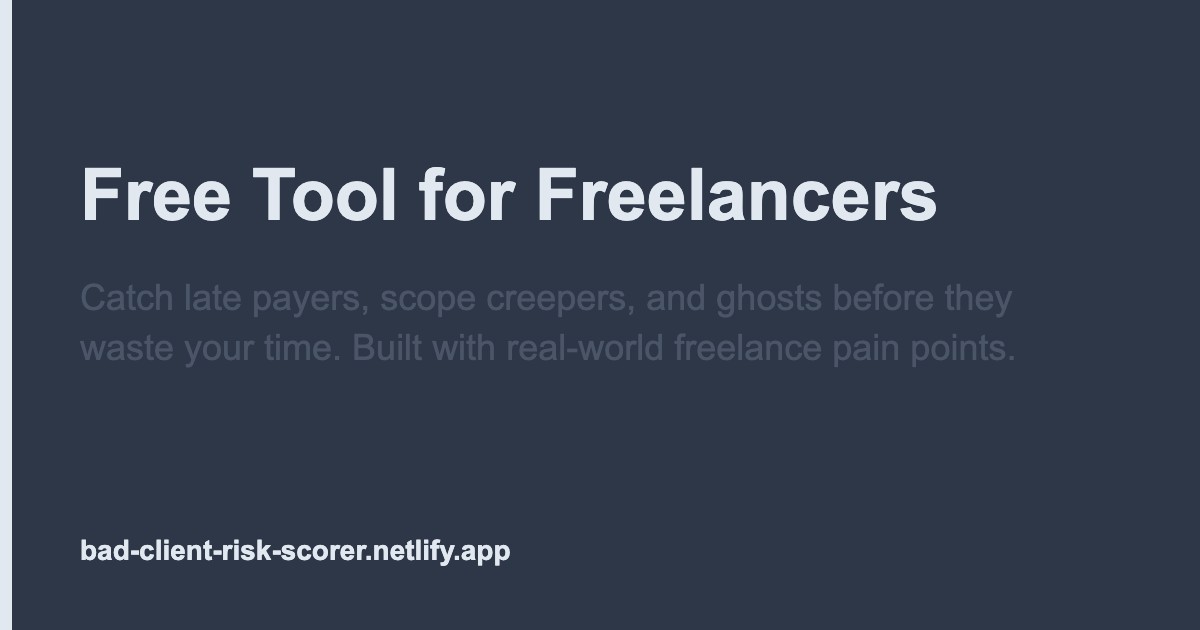 Free Tool for Freelancers

Catch late payers, scope creepers, and ghosts before they waste your time. Built with real-world freelance pain points.

bad-client-risk-scorer.netlify.app