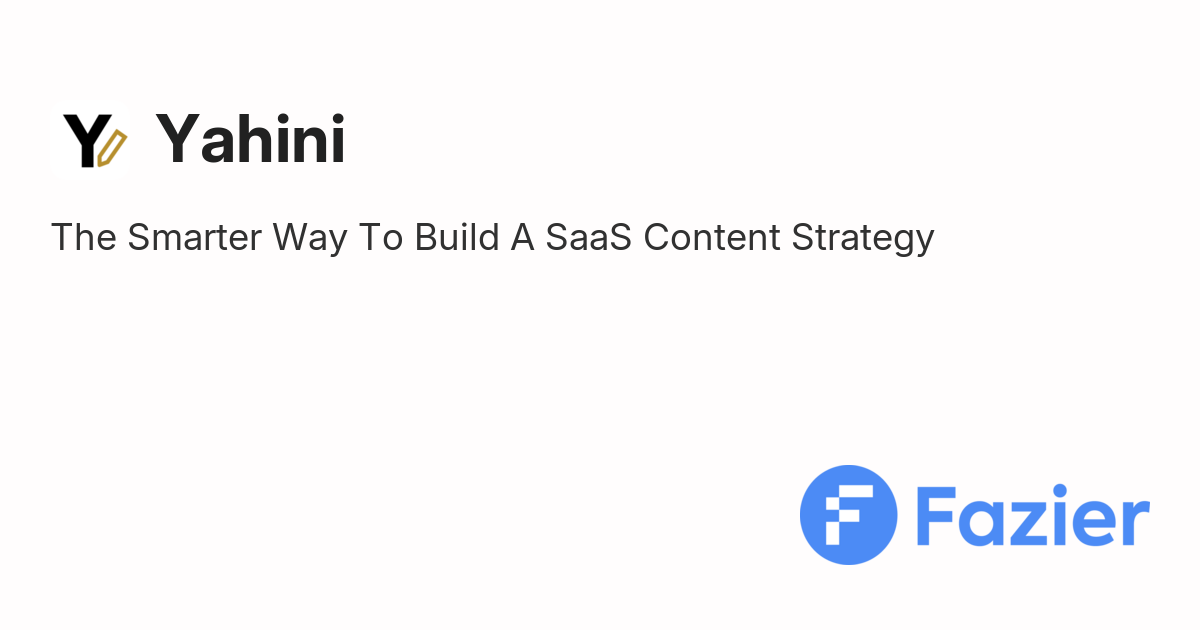 Yahini

The Smarter Way To Build A SaaS Content Strategy

Fazier