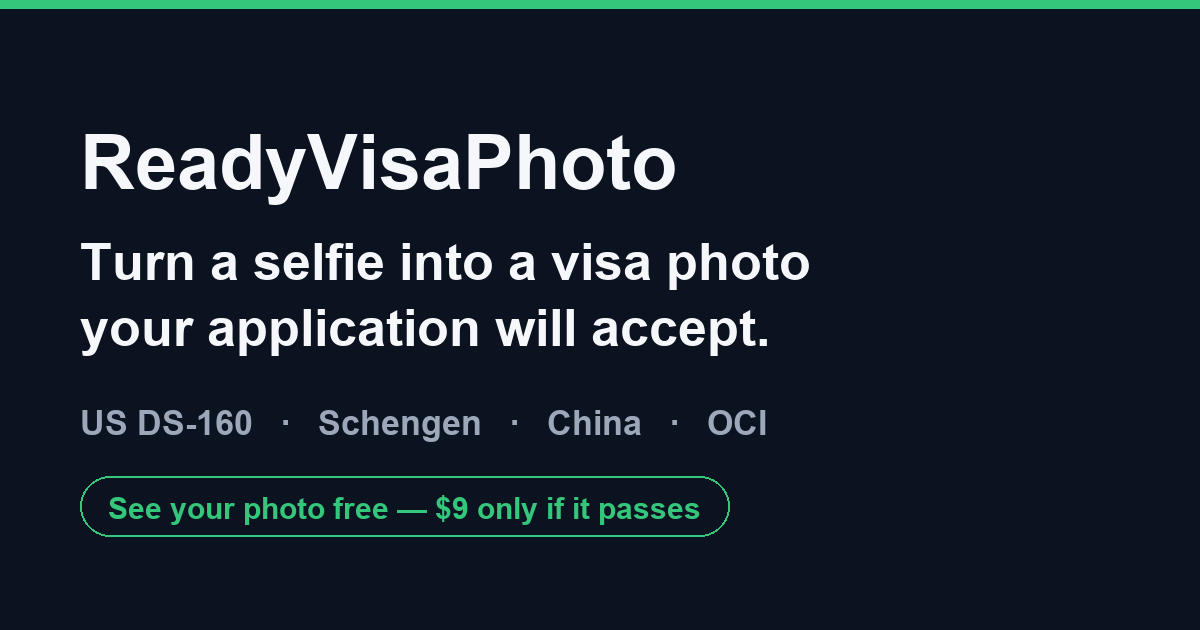 ReadyVisaPhoto

Turn a selfie into a visa photo your application will accept.

US DS-160 · Schengen · China · OCI

See your photo free — \$9 only if it passes